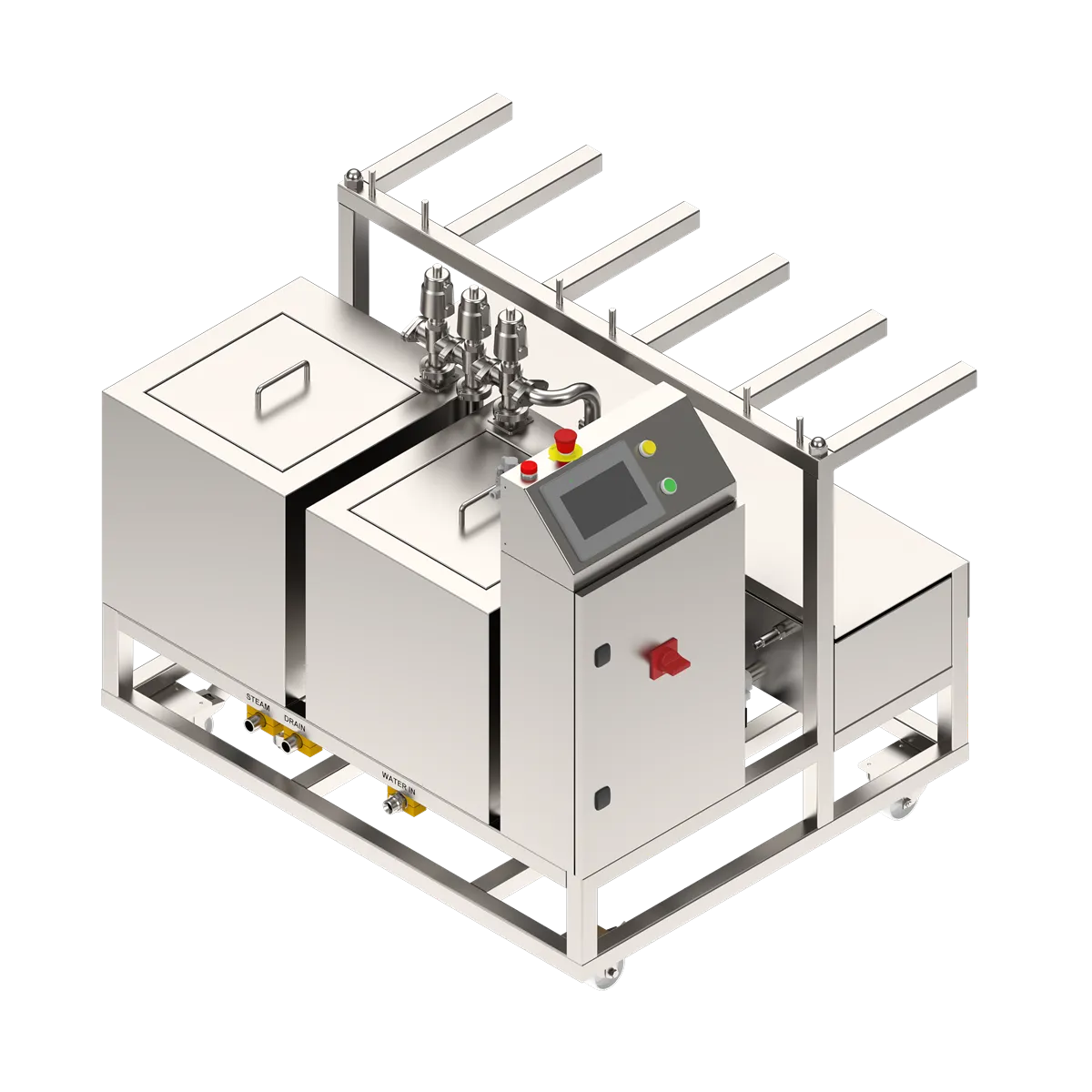 STEAM
DRAIN
WATER IN